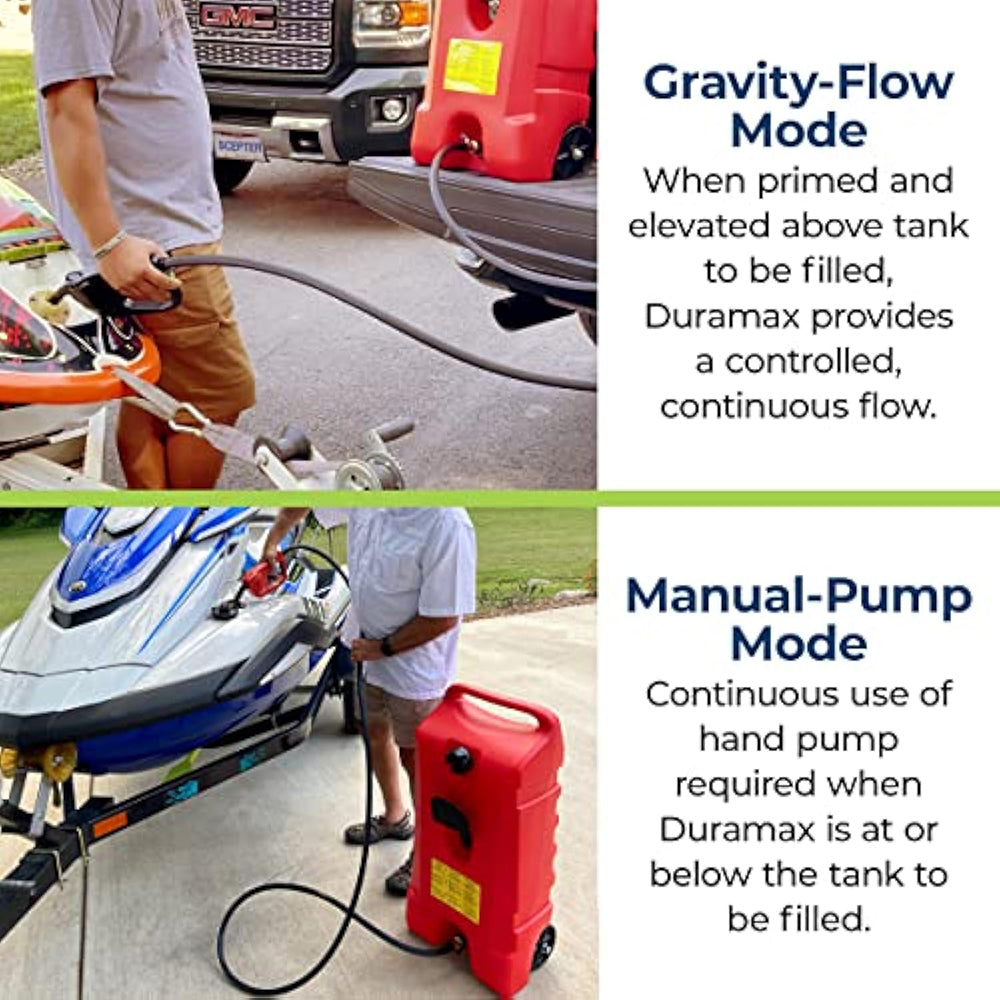 GMC

SCEPTER

Gravity-Flow Mode
When primed and elevated above tank to be filled, Duramax provides a controlled, continuous flow.

Manual-Pump Mode
Continuous use of hand pump required when Duramax is at or below the tank to be filled.